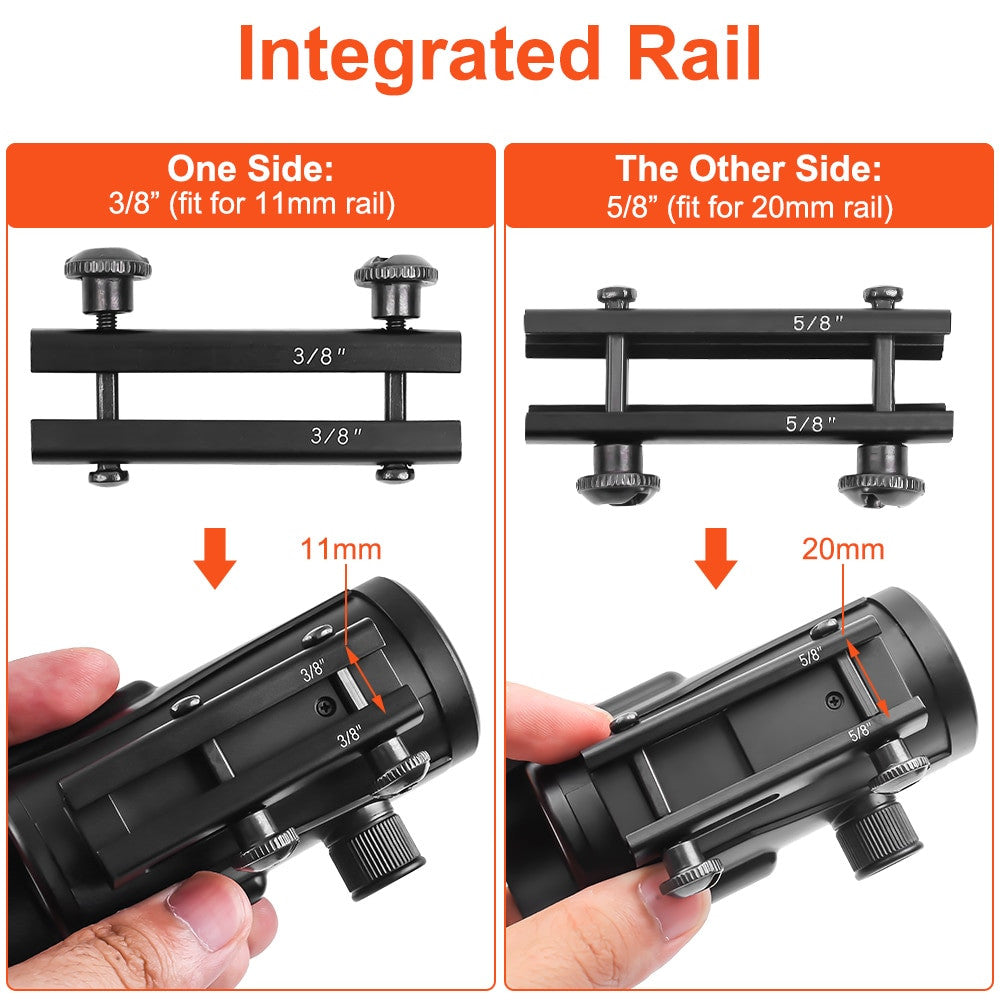 Integrated Rail

One Side:
3/8” (fit for 11mm rail)

3/8"

3/8"

11mm

3/8"

3/8"

The Other Side:
5/8” (fit for 20mm rail)

5/8"

5/8"

20mm

5/8"

5/8"